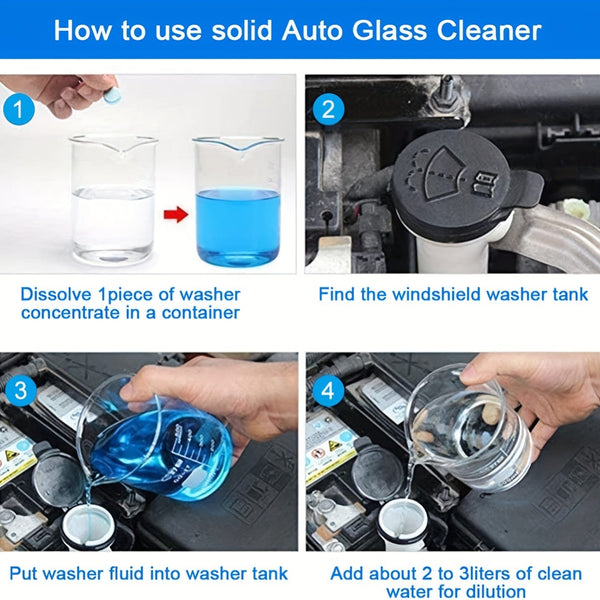 How to use solid Auto Glass Cleaner

1

Dissolve 1piece of washer concentrate in a container

2

Find the windshield washer tank

3

Put washer fluid into washer tank

4

Add about 2 to 3liters of clean water for dilution