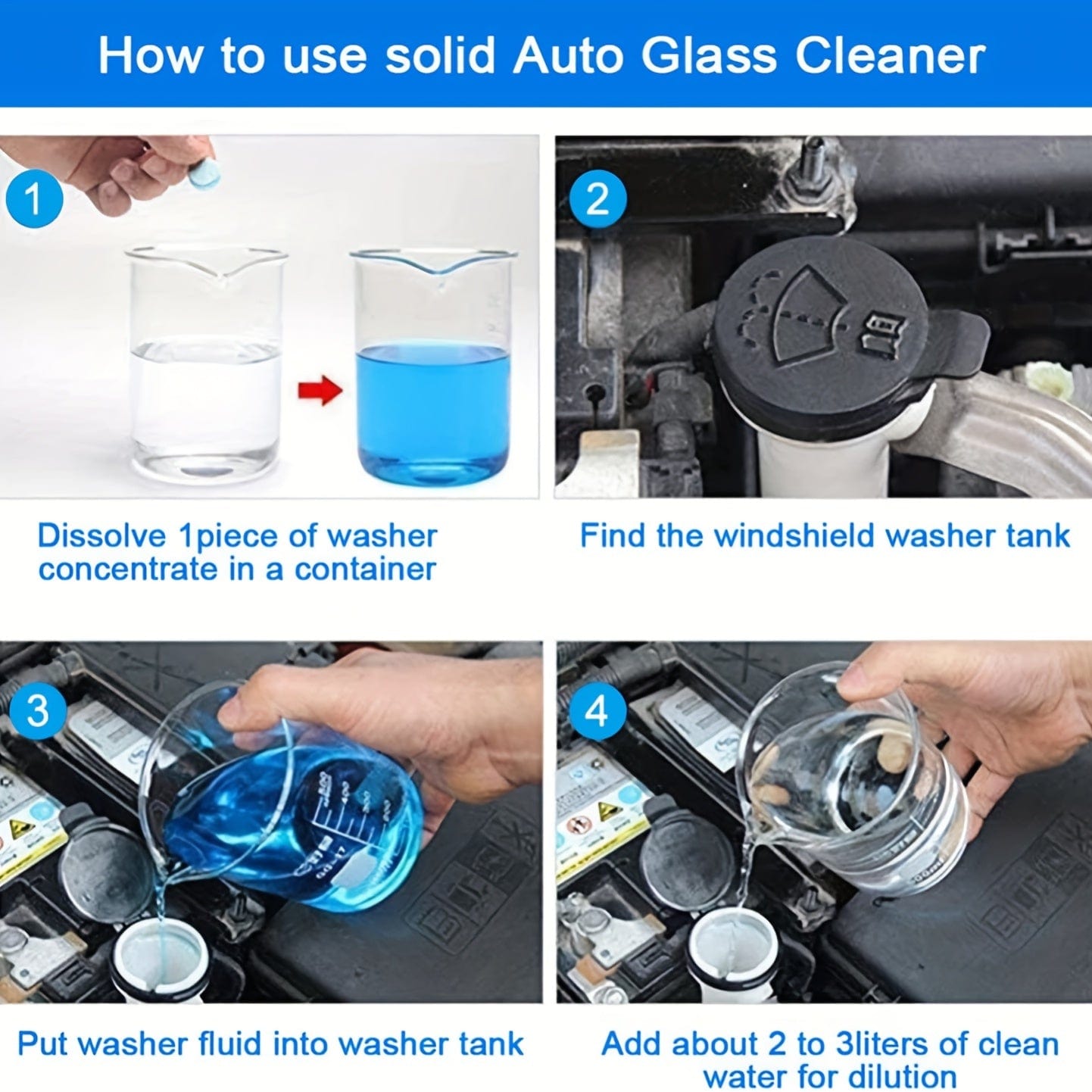 How to use solid Auto Glass Cleaner

1

Dissolve 1piece of washer concentrate in a container

2

Find the windshield washer tank

3

Put washer fluid into washer tank

4

Add about 2 to 3liters of clean water for dilution