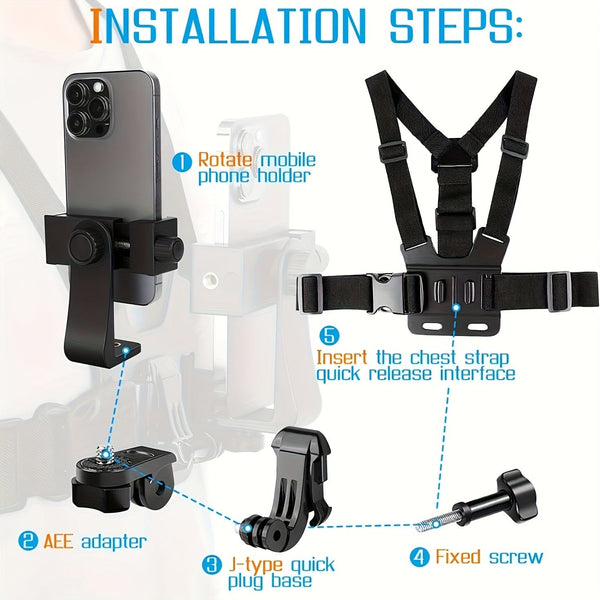 INSTALLATION STEPS:

1 Rotate mobile phone holder

5 Insert the chest strap quick release interface

2 AEE adapter

3 J-type quick plug base

4 Fixed screw