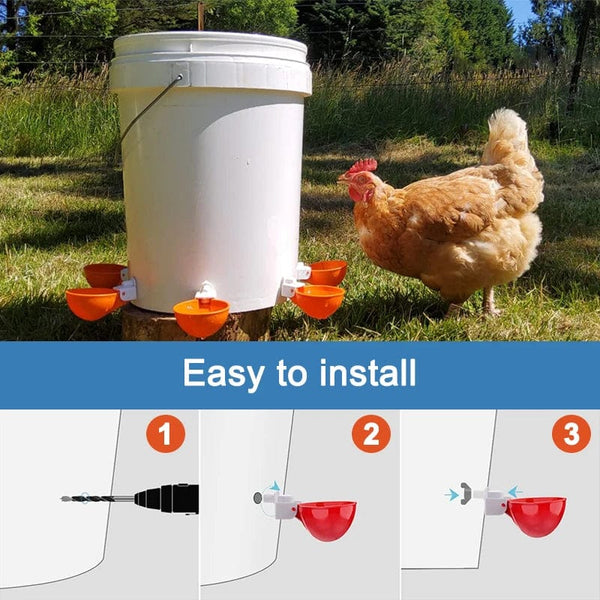 Easy to install

1

2

3