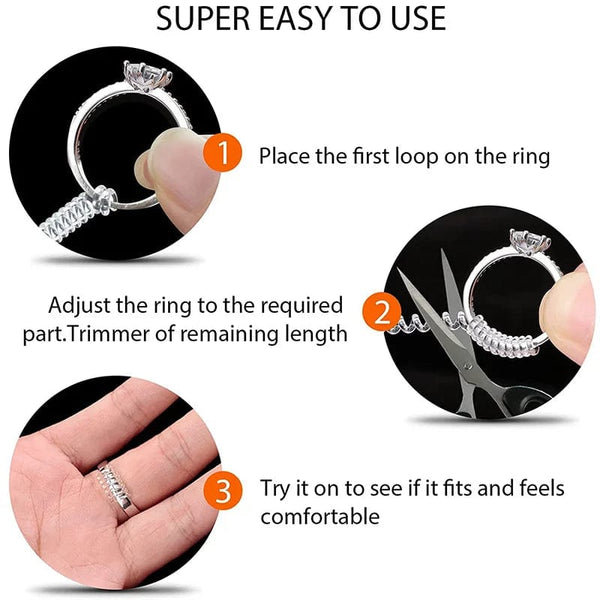 SUPER EASY TO USE

1 Place the first loop on the ring

Adjust the ring to the required part.Trimmer of remaining length 2

3 Try it on to see if it fits and feels comfortable