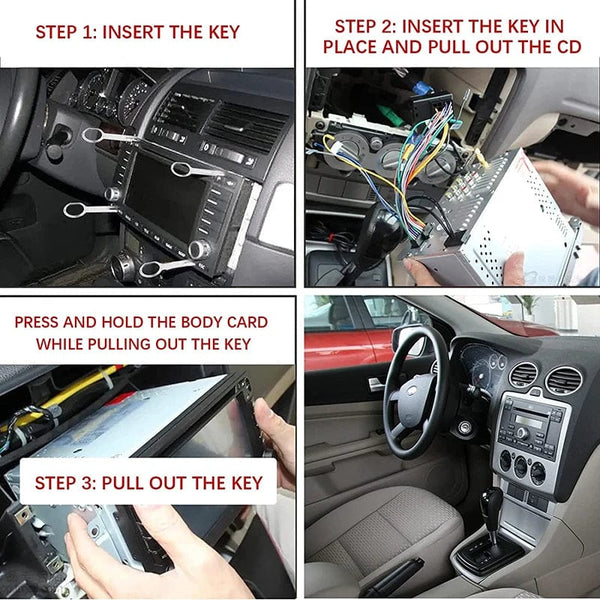 STEP 1: INSERT THE KEY

STEP 2: INSERT THE KEY IN PLACE AND PULL OUT THE CD

PRESS AND HOLD THE BODY CARD WHILE PULLING OUT THE KEY

STEP 3: PULL OUT THE KEY