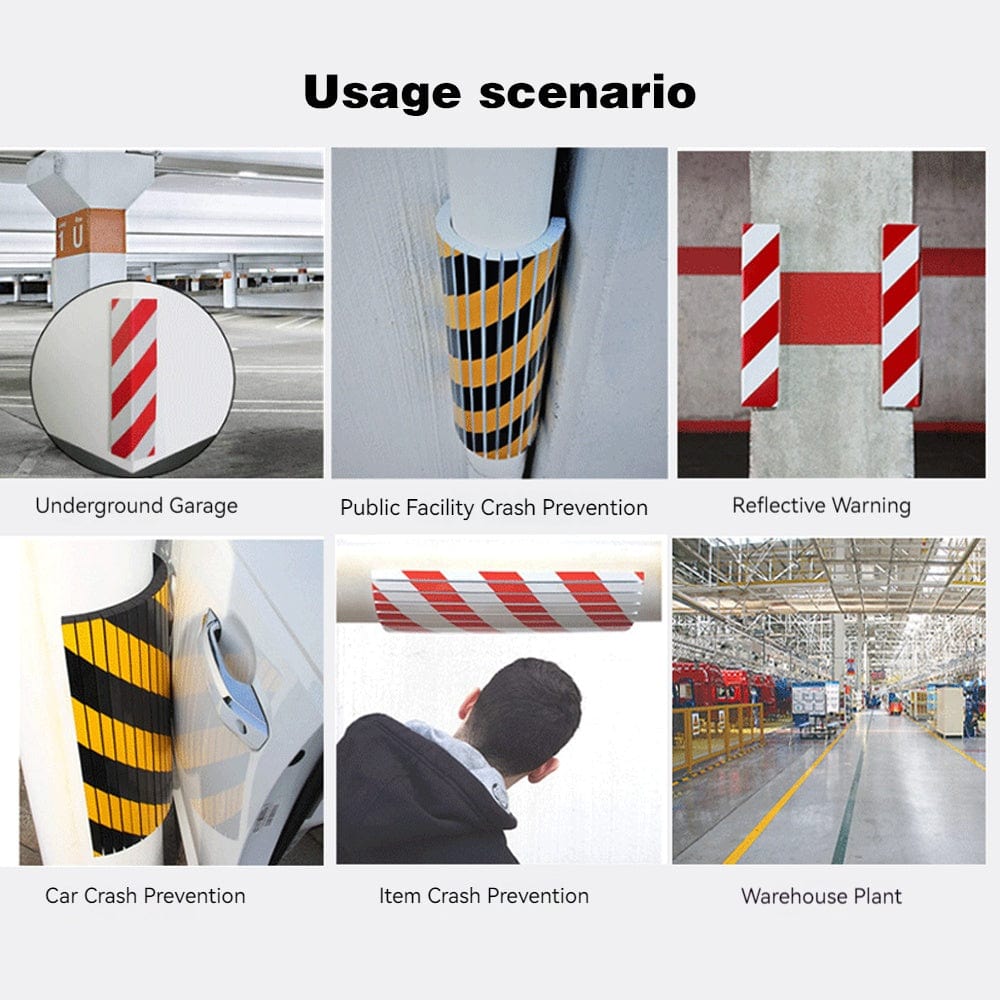 Usage scenario

1 U

Underground Garage

Public Facility Crash Prevention

Reflective Warning

Car Crash Prevention

Item Crash Prevention

Warehouse Plant