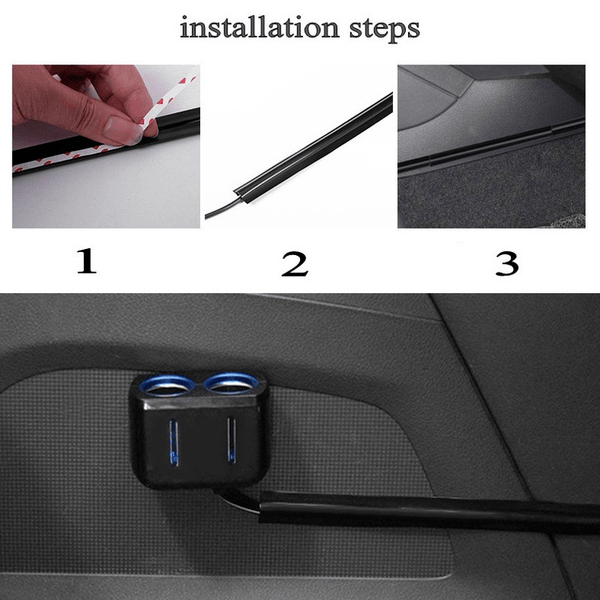 installation steps

1

2

3