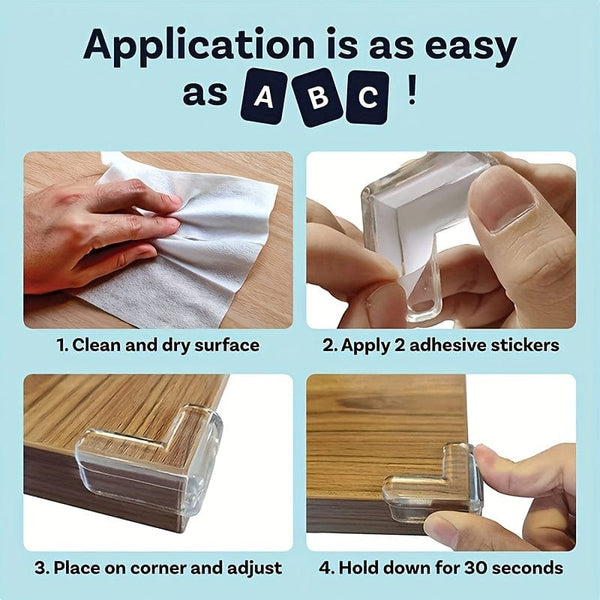 Application is as easy as A B C !

1. Clean and dry surface

2. Apply 2 adhesive stickers

3. Place on corner and adjust

4. Hold down for 30 seconds