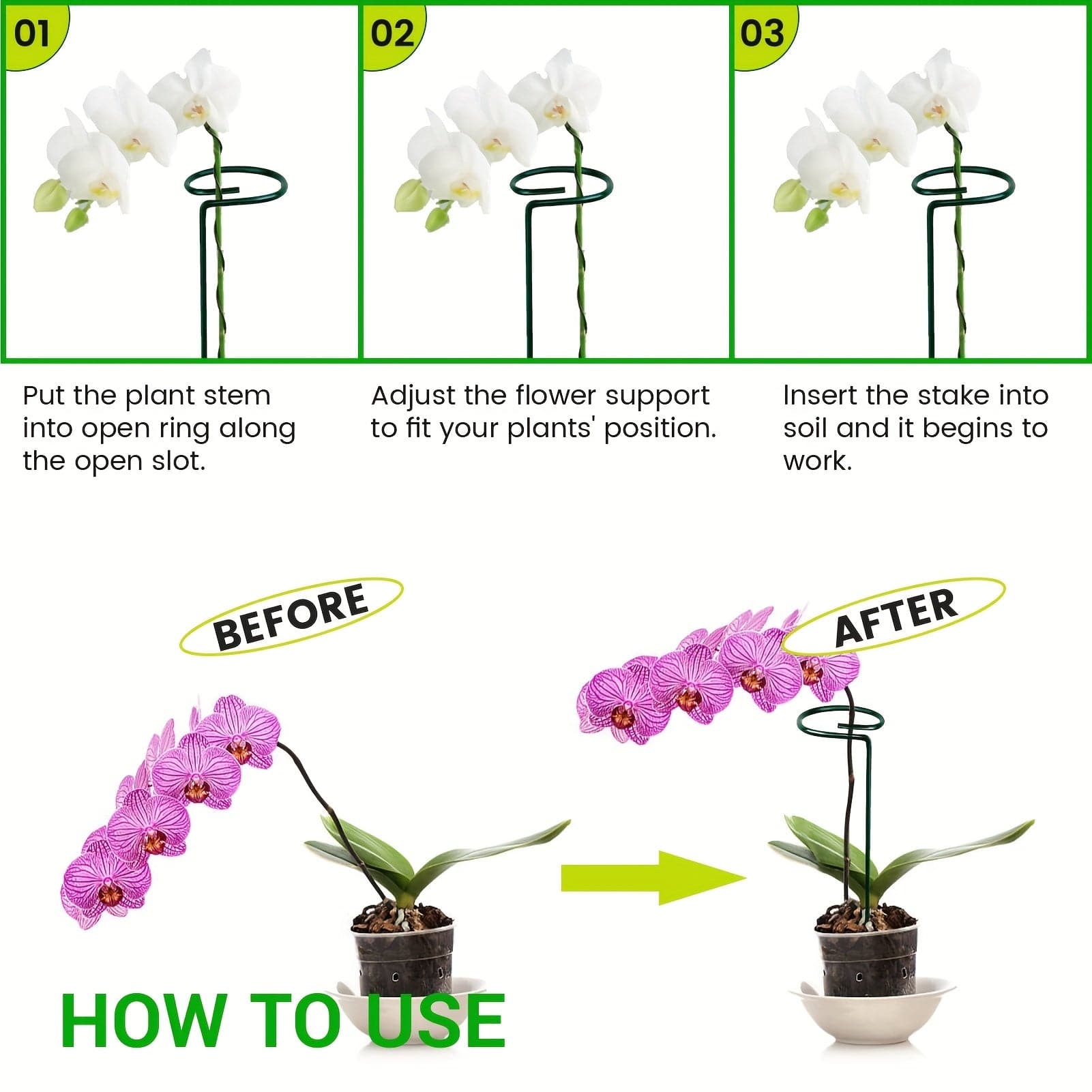 01

Put the plant stem into open ring along the open slot.

02

Adjust the flower support to fit your plants' position.

03

Insert the stake into soil and it begins to work.

BEFORE

AFTER

HOW TO USE