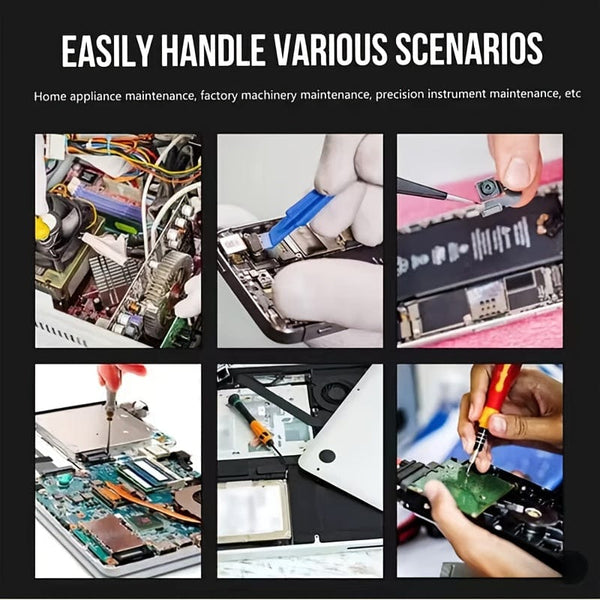 EASILY HANDLE VARIOUS SCENARIOS

Home appliance maintenance, factory machinery maintenance, precision instrument maintenance, etc