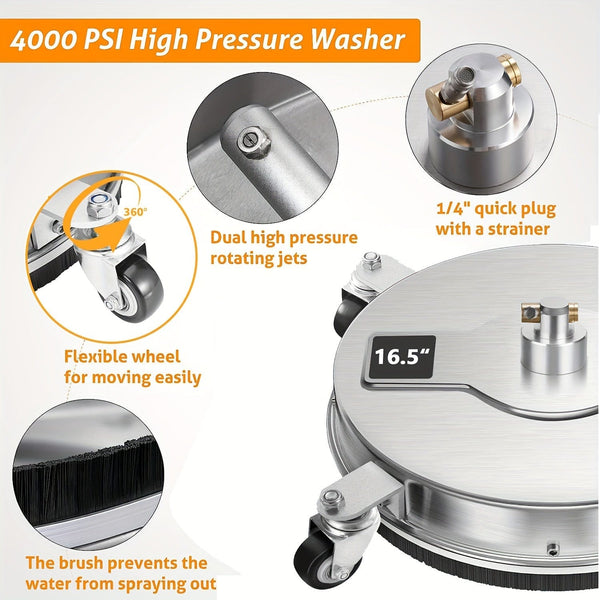 4000 PSI High Pressure Washer

360°

Dual high pressure rotating jets

1/4" quick plug with a strainer

Flexible wheel for moving easily

16.5"

The brush prevents the water from spraying out