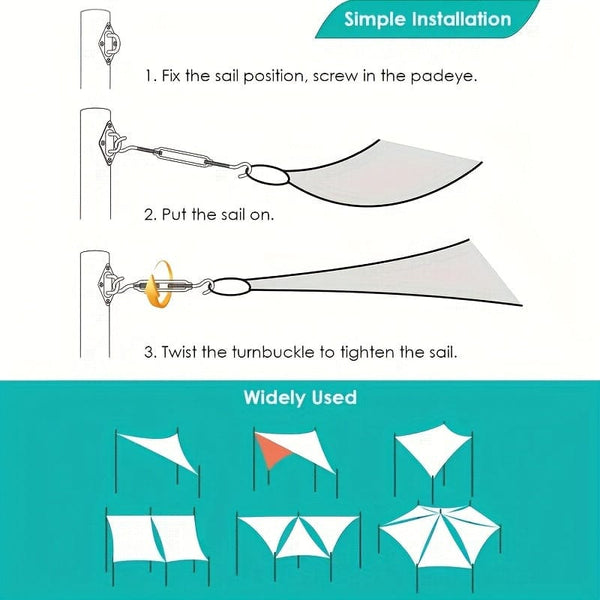 Simple Installation

1. Fix the sail position, screw in the padeye.

2. Put the sail on.

3. Twist the turnbuckle to tighten the sail.

Widely Used