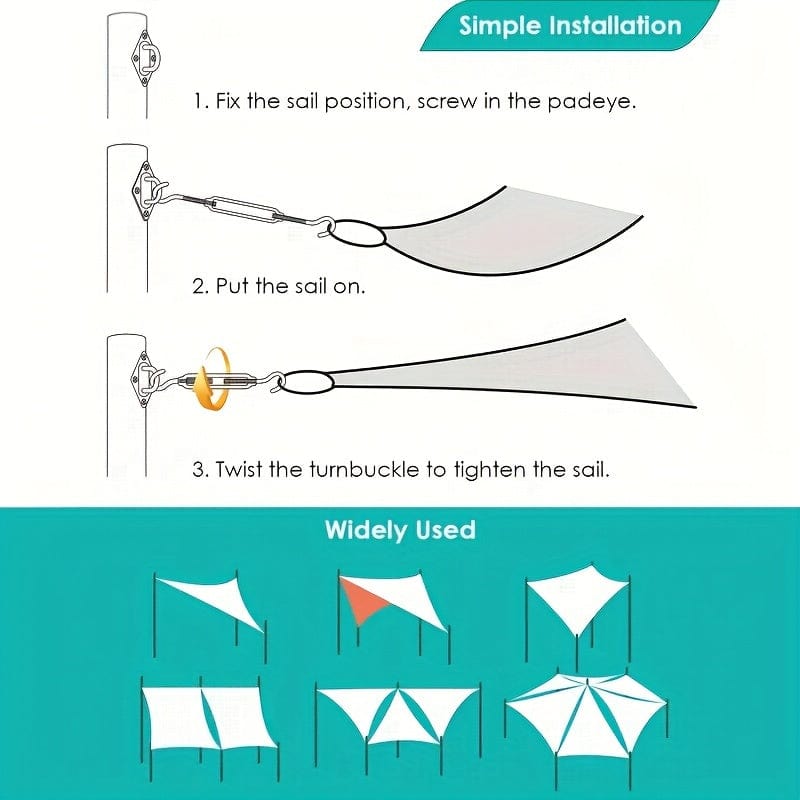 Simple Installation

1. Fix the sail position, screw in the padeye.

2. Put the sail on.

3. Twist the turnbuckle to tighten the sail.

Widely Used