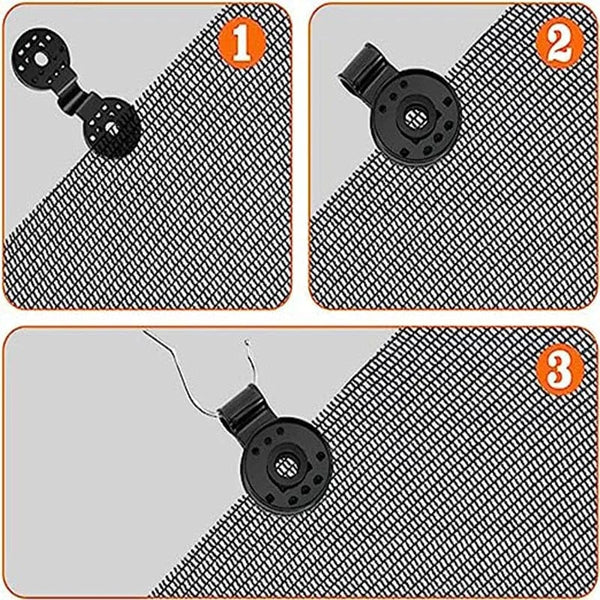 1

2

3