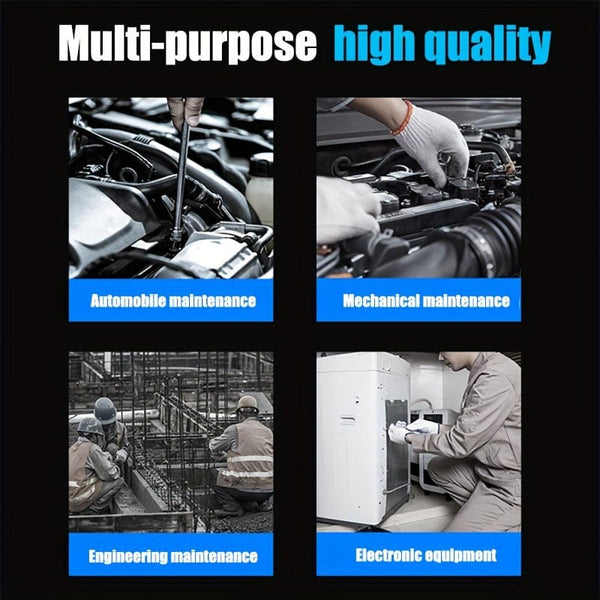 Multi-purpose high quality

Automobile maintenance

Mechanical maintenance

Engineering maintenance

Electronic equipment