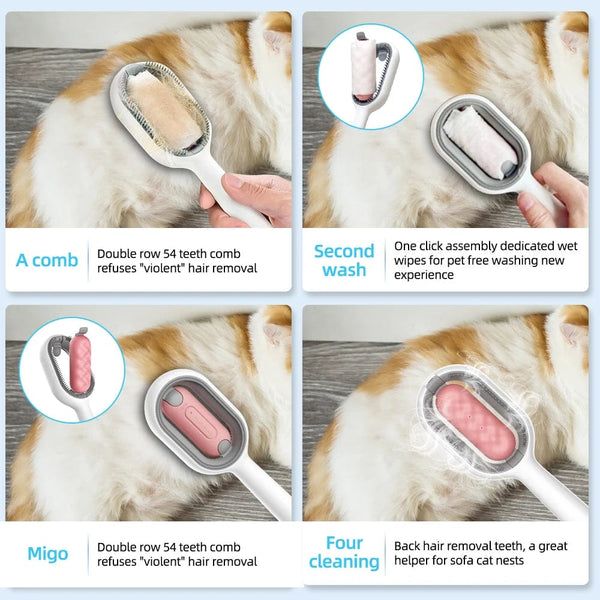 A comb

Double row 54 teeth comb refuses "violent" hair removal

Second wash

One click assembly dedicated wet wipes for pet free washing new experience

Migo

Double row 54 teeth comb refuses "violent" hair removal

Four cleaning

Back hair removal teeth, a great helper for sofa cat nests