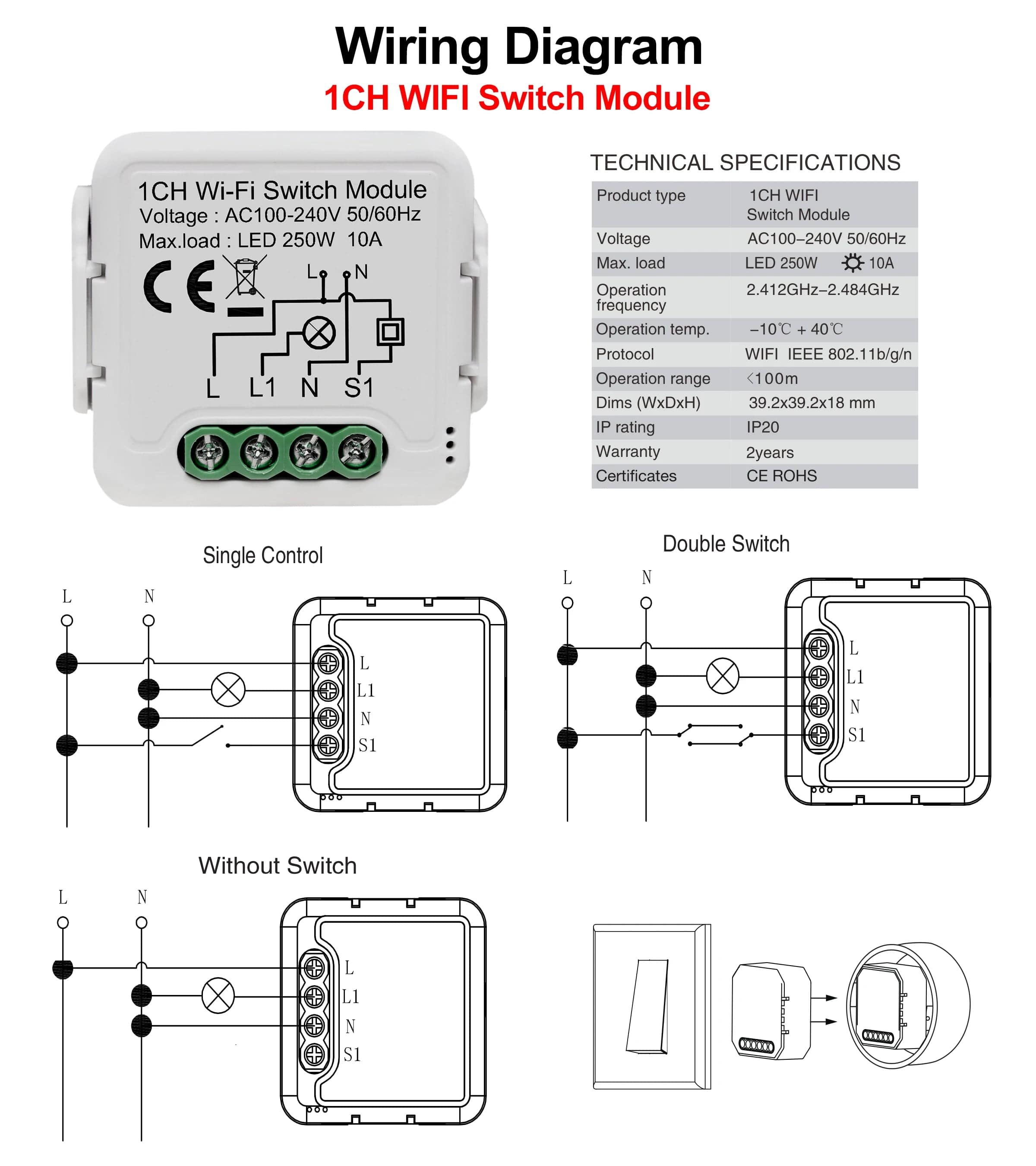 Wiring Diagram
1CH WIFI Switch Module

1CH Wi-Fi Switch Module
Voltage : AC100-240V 50/60Hz
Max.load : LED 250W 10A
CE
L N
L L1 N S1

TECHNICAL SPECIFICATIONS

| Product type | 1CH WIFI Switch Module |
|---|---|
| Voltage | AC100–240V 50/60Hz |
| Max. load | LED 250W 10A |
| Operation frequency | 2.412GHz–2.484GHz |
| Operation temp. | –10℃ + 40℃ |
| Protocol | WIFI IEEE 802.11b/g/n |
| Operation range | <100m |
| Dims (WxDxH) | 39.2x39.2x18 mm |
| IP rating | IP20 |
| Warranty | 2years |
| Certificates | CE ROHS |

Single Control
L N
L L1 N S1

Double Switch
L N
L L1 N S1

Without Switch
L N
L L1 N S1