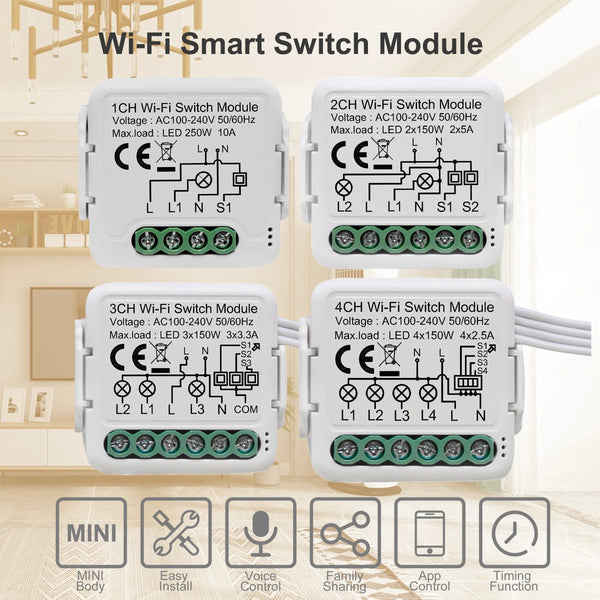 Wi-Fi Smart Switch Module

1CH Wi-Fi Switch Module
Voltage : AC100-240V 50/60Hz
Max.load : LED 250W 10A
CE
L N
L L1 N S1

2CH Wi-Fi Switch Module
Voltage : AC100-240V 50/60Hz
Max.load : LED 2x150W 2x5A
CE
L N
L2 L L1 N S1 S2

3CH Wi-Fi Switch Module
Voltage : AC100-240V 50/60Hz
Max.load : LED 3x150W 3x3.3A
CE
L N S1 S2 S3
L2 L1 L L3 N COM

4CH Wi-Fi Switch Module
Voltage : AC100-240V 50/60Hz
Max.load : LED 4x150W 4x2.5A
CE
N L S1 S2 S3 S4
L1 L2 L3 L4 L N

MINI
MINI Body
Easy Install
Voice Control
Family Sharing
App Control
Timing Function