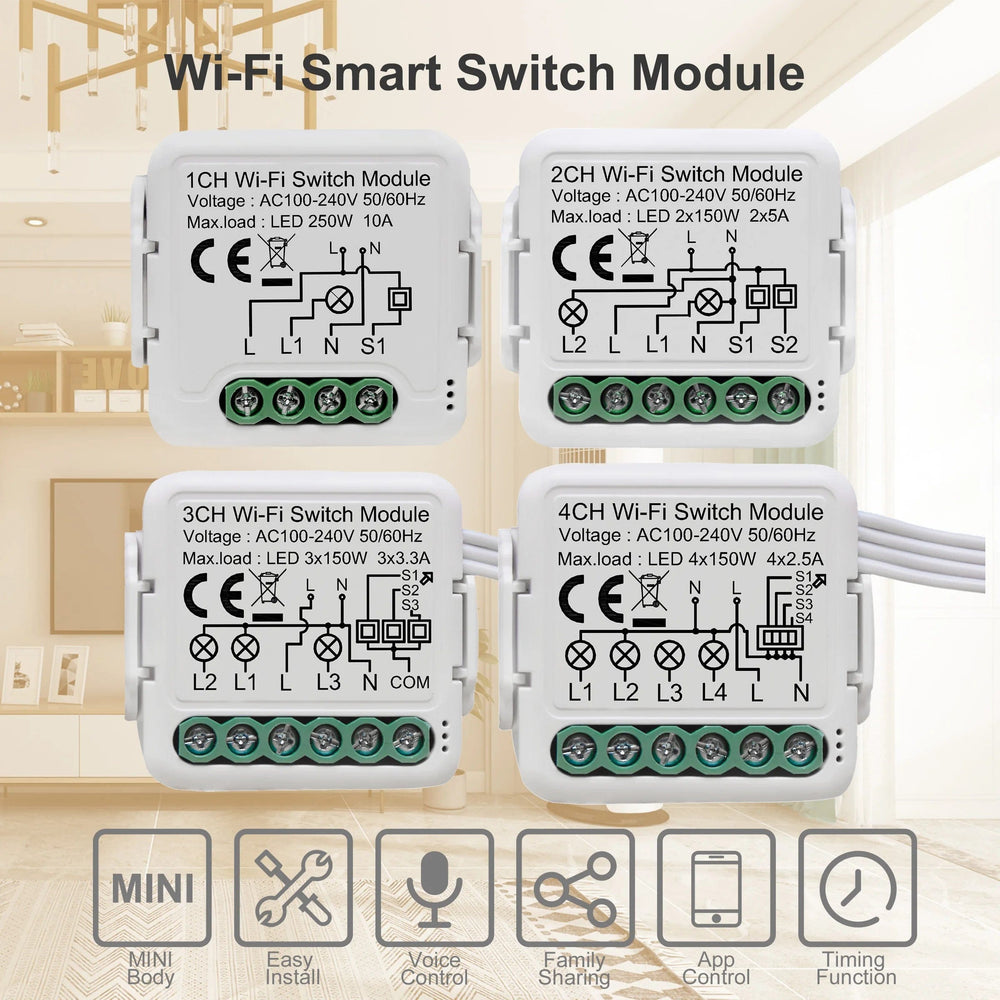 Wi-Fi Smart Switch Module

1CH Wi-Fi Switch Module
Voltage : AC100-240V 50/60Hz
Max.load : LED 250W 10A
CE
L N
L L1 N S1

2CH Wi-Fi Switch Module
Voltage : AC100-240V 50/60Hz
Max.load : LED 2x150W 2x5A
CE
L N
L2 L L1 N S1 S2

3CH Wi-Fi Switch Module
Voltage : AC100-240V 50/60Hz
Max.load : LED 3x150W 3x3.3A
CE
L N
S1
S2
S3
L2 L1 L L3 N COM

4CH Wi-Fi Switch Module
Voltage : AC100-240V 50/60Hz
Max.load : LED 4x150W 4x2.5A
CE
N L
S1
S2
S3
S4
L1 L2 L3 L4 L N

MINI
MINI Body
Easy Install
Voice Control
Family Sharing
App Control
Timing Function