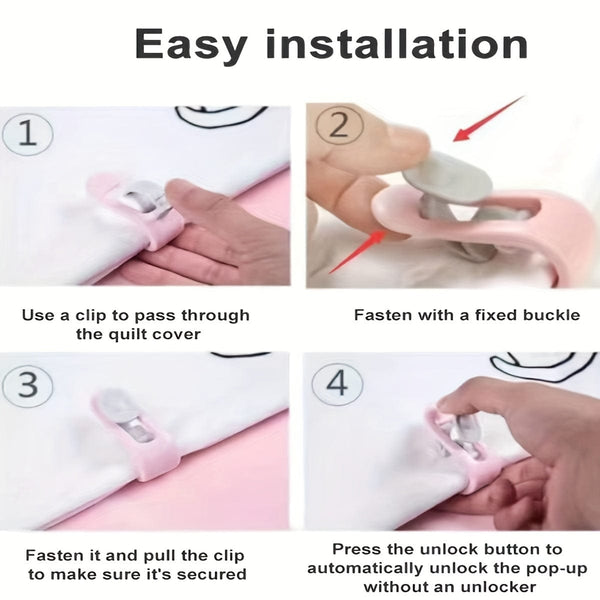 Easy installation

1

Use a clip to pass through the quilt cover

2

Fasten with a fixed buckle

3

Fasten it and pull the clip to make sure it's secured

4

Press the unlock button to automatically unlock the pop-up without an unlocker