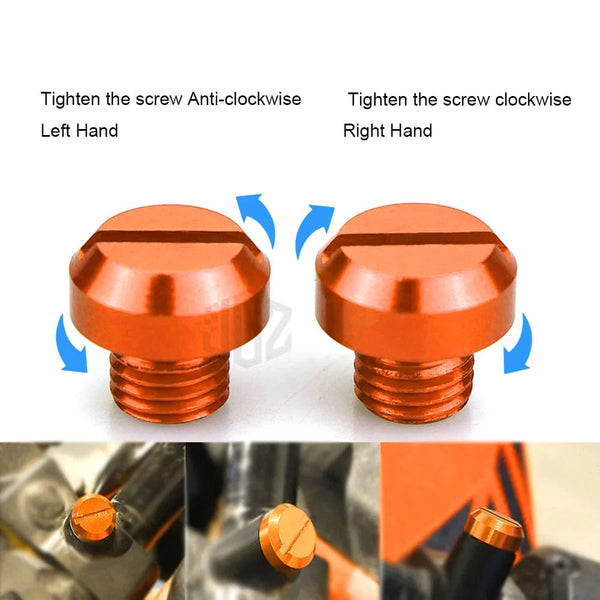 Tighten the screw Anti-clockwise
Left Hand

Tighten the screw clockwise
Right Hand