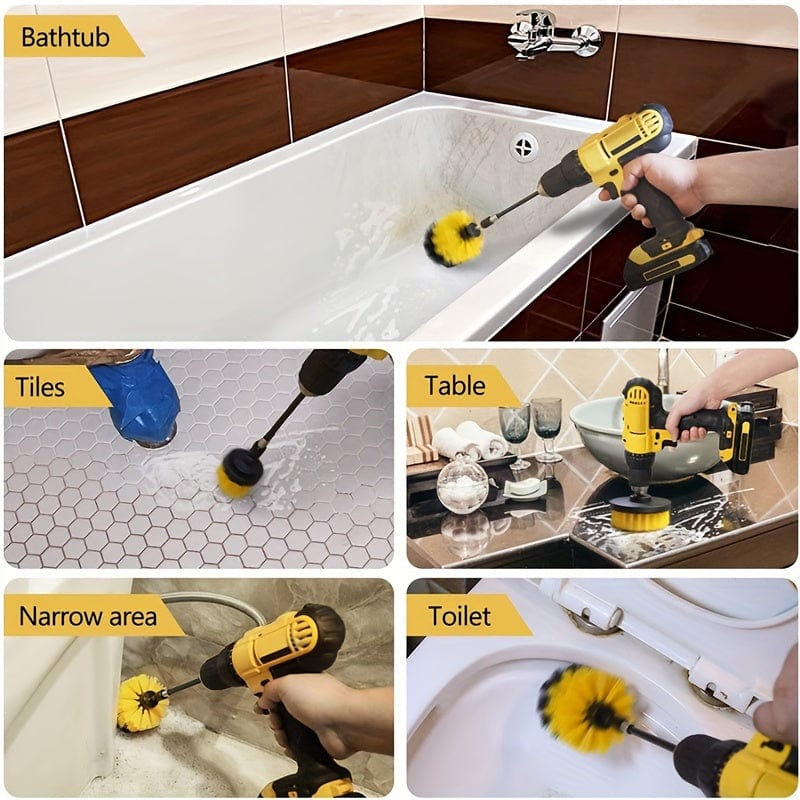 Bathtub

Tiles

Table

Narrow area

Toilet