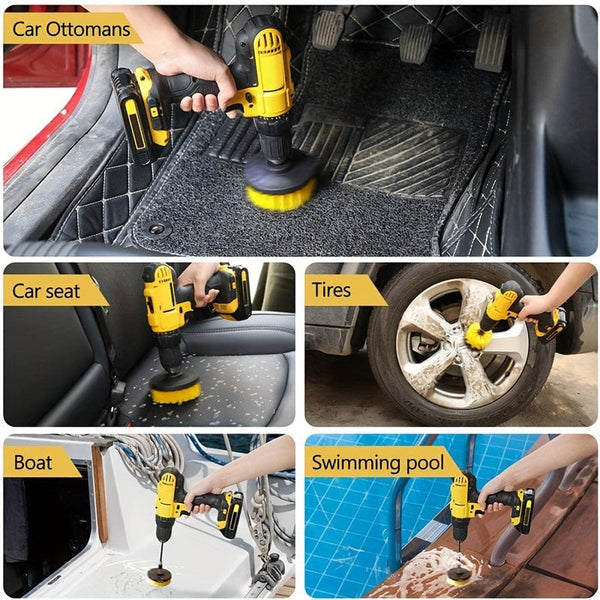 Car Ottomans

Car seat

Tires

Boat

Swimming pool