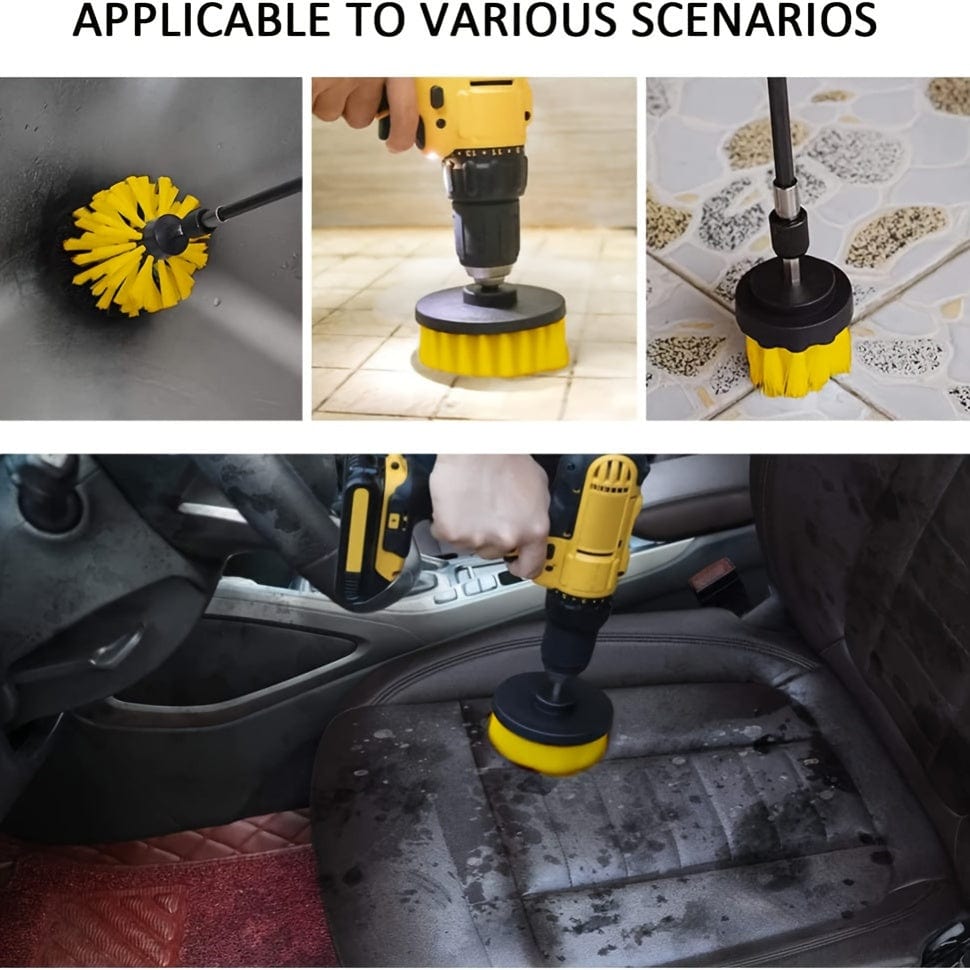 APPLICABLE TO VARIOUS SCENARIOS