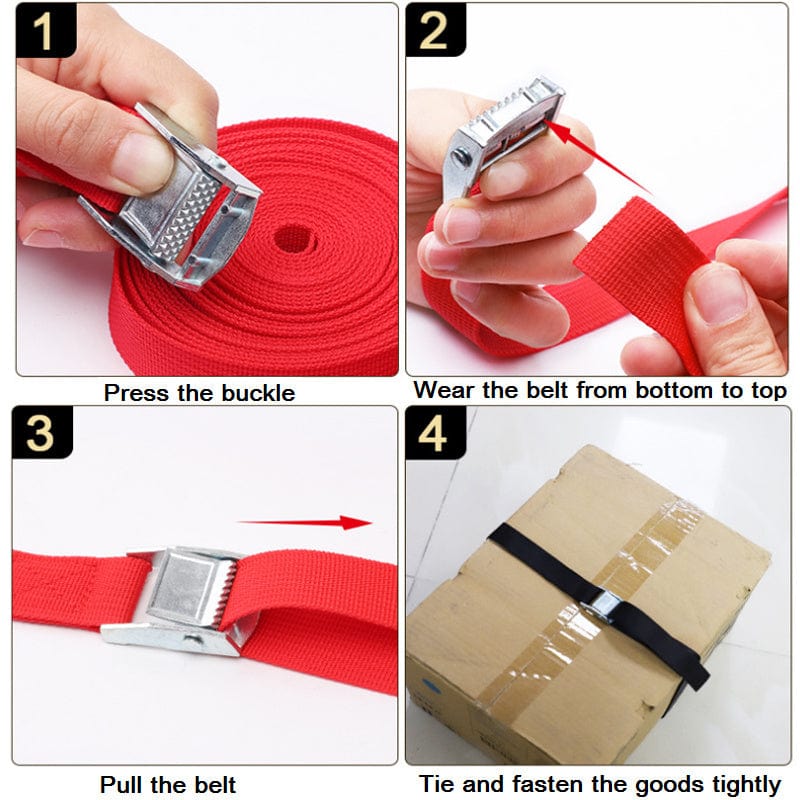 1

Press the buckle

2

Wear the belt from bottom to top

3

Pull the belt

4

Tie and fasten the goods tightly