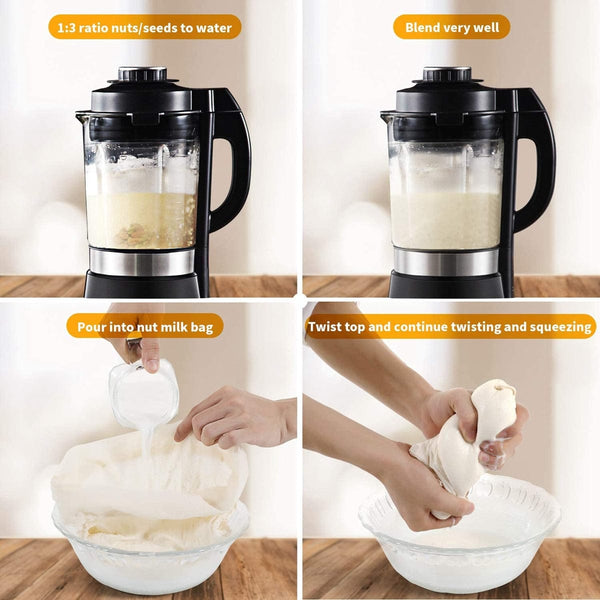 1:3 ratio nuts/seeds to water

Blend very well

Pour into nut milk bag

Twist top and continue twisting and squeezing