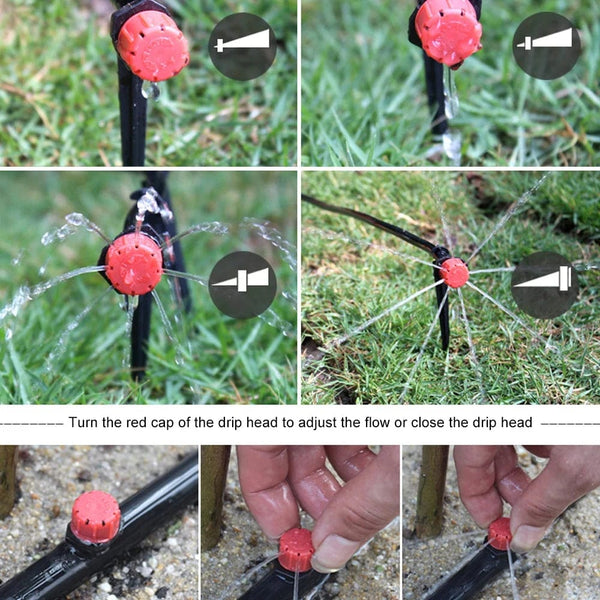 Turn the red cap of the drip head to adjust the flow or close the drip head