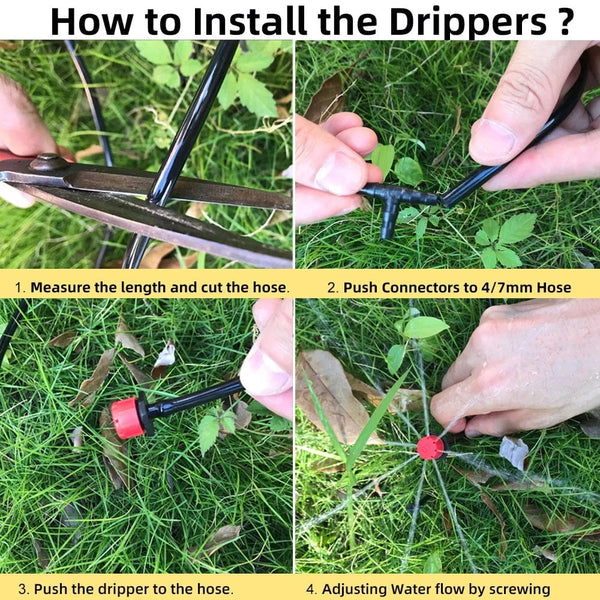 How to Install the Drippers ?

1. Measure the length and cut the hose.

2. Push Connectors to 4/7mm Hose

3. Push the dripper to the hose.

4. Adjusting Water flow by screwing