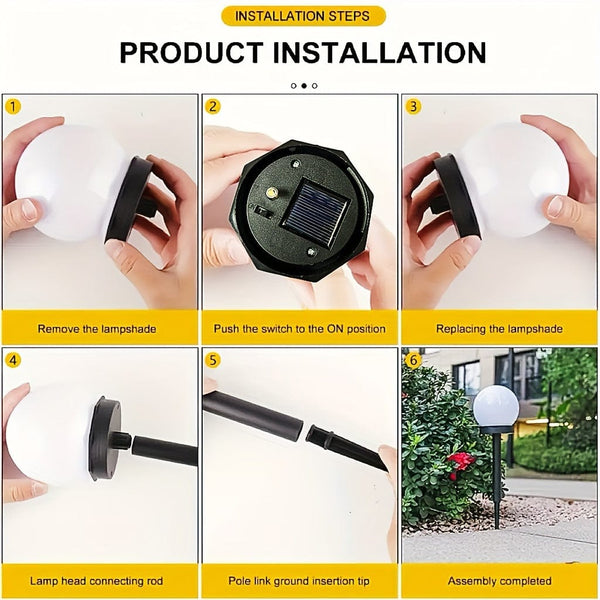 INSTALLATION STEPS

PRODUCT INSTALLATION

1
Remove the lampshade

2
Push the switch to the ON position

3
Replacing the lampshade

4
Lamp head connecting rod

5
Pole link ground insertion tip

6
Assembly completed