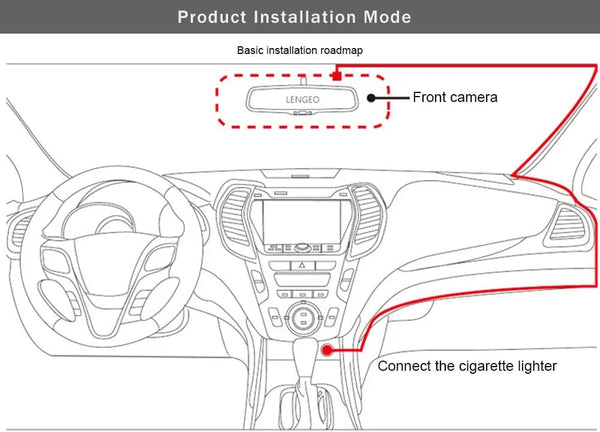 Product Installation Mode

Basic installation roadmap

LENGEO

Front camera

Connect the cigarette lighter