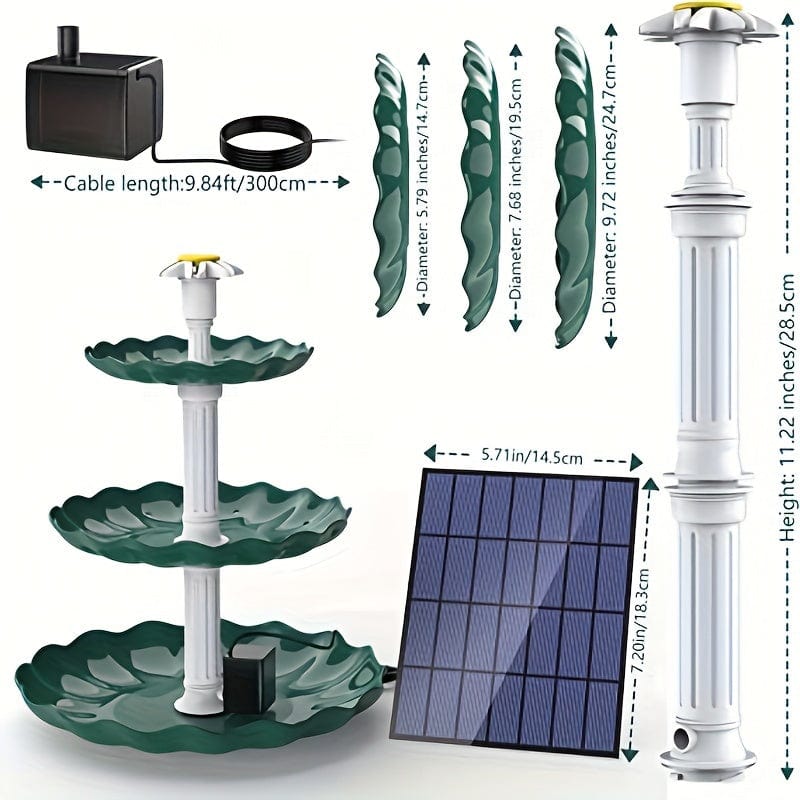 Cable length:9.84ft/300cm

Diameter: 5.79 inches/14.7cm

Diameter: 7.68 inches/19.5cm

Diameter: 9.72 inches/24.7cm

Height: 11.22 inches/28.5cm

5.71in/14.5cm

7.20in/18.3cm