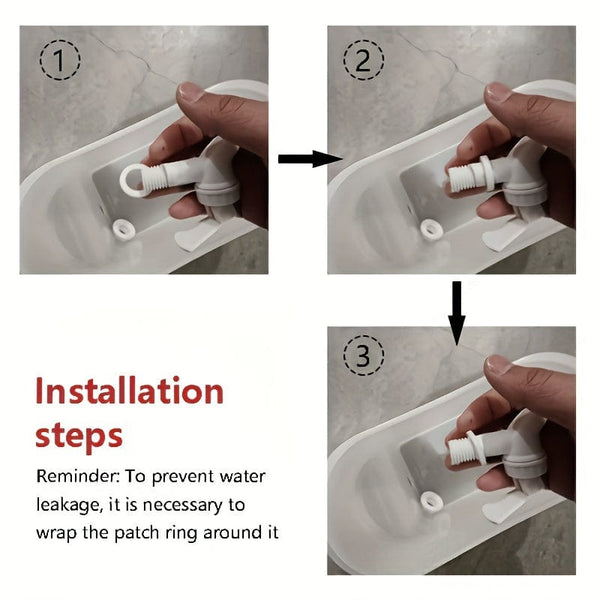 1

2

3

Installation steps

Reminder: To prevent water leakage, it is necessary to wrap the patch ring around it