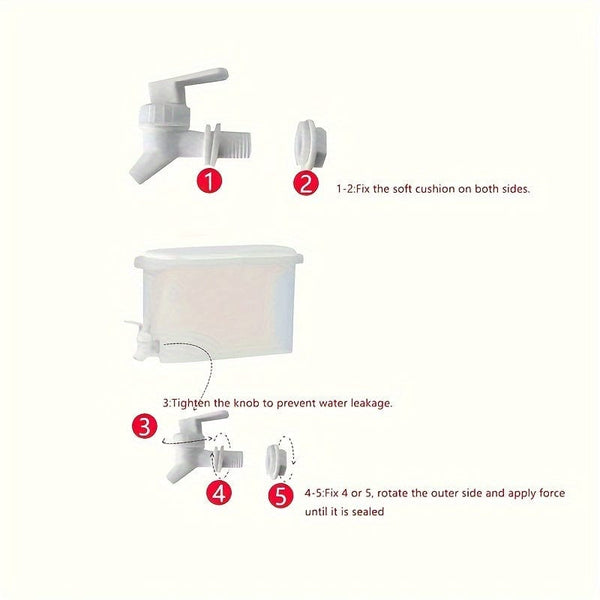 1

2

1-2:Fix the soft cushion on both sides.

3:Tighten the knob to prevent water leakage.

3

4

5

4-5:Fix 4 or 5, rotate the outer side and apply force until it is sealed