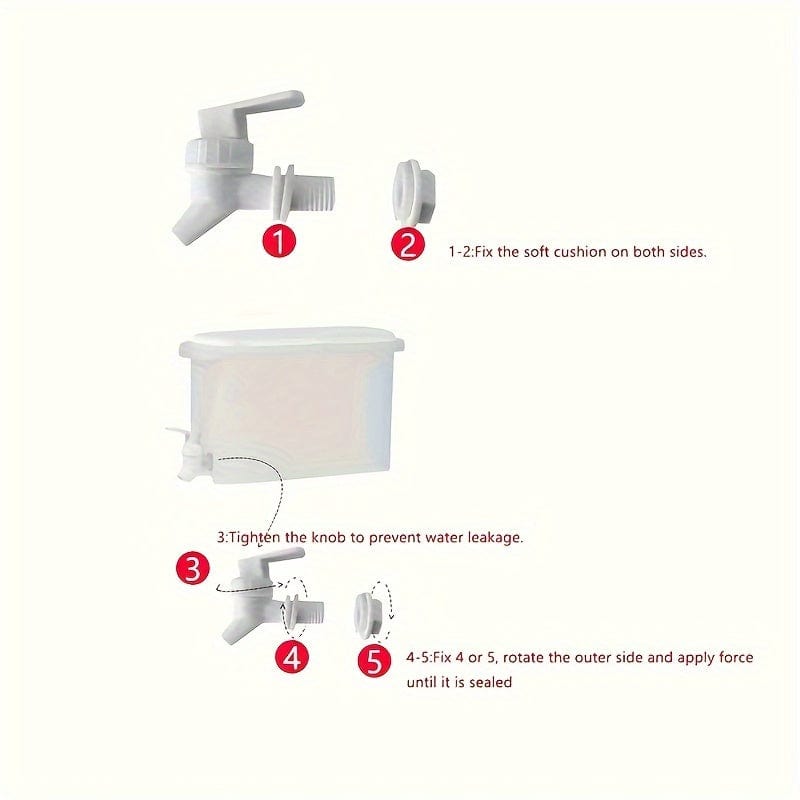 1

2

1-2:Fix the soft cushion on both sides.

3:Tighten the knob to prevent water leakage.

3

4

5

4-5:Fix 4 or 5, rotate the outer side and apply force until it is sealed