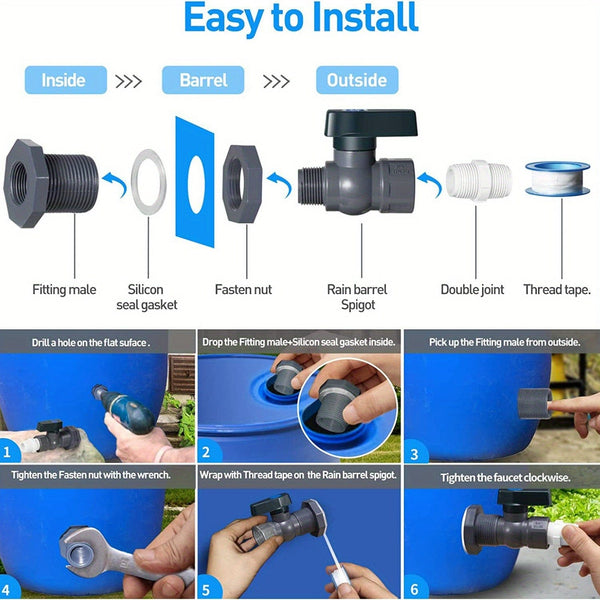 Easy to Install

Inside >>> Barrel >>> Outside

Fitting male

Silicon seal gasket

Fasten nut

Rain barrel Spigot

Double joint

Thread tape.

Drill a hole on the flat suface .

1

Drop the Fitting male+Silicon seal gasket inside.

2

Pick up the Fitting male from outside.

3

Tighten the Fasten nut with the wrench.

4

Wrap with Thread tape on the Rain barrel spigot.

5

Tighten the faucet clockwise.

6