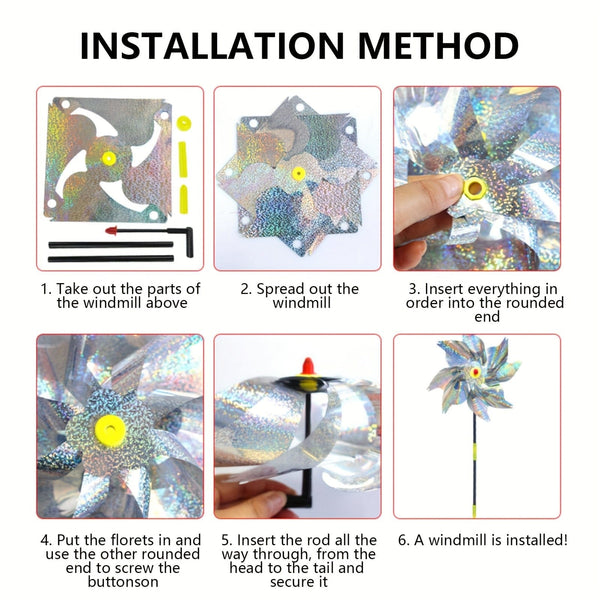 INSTALLATION METHOD

1. Take out the parts of the windmill above

2. Spread out the windmill

3. Insert everything in order into the rounded end

4. Put the florets in and use the other rounded end to screw the buttonson

5. Insert the rod all the way through, from the head to the tail and secure it

6. A windmill is installed!