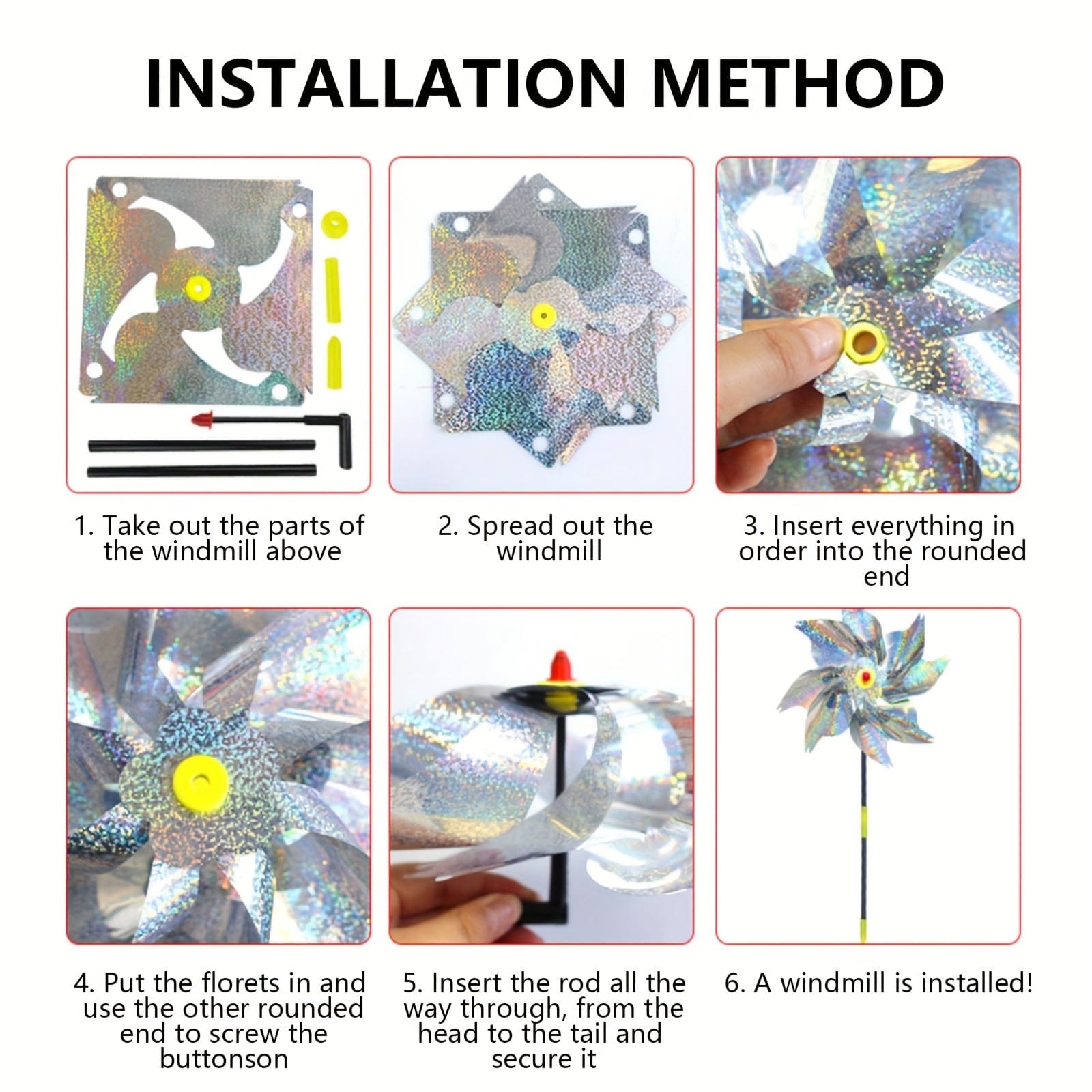 INSTALLATION METHOD

1. Take out the parts of the windmill above

2. Spread out the windmill

3. Insert everything in order into the rounded end

4. Put the florets in and use the other rounded end to screw the buttonson

5. Insert the rod all the way through, from the head to the tail and secure it

6. A windmill is installed!