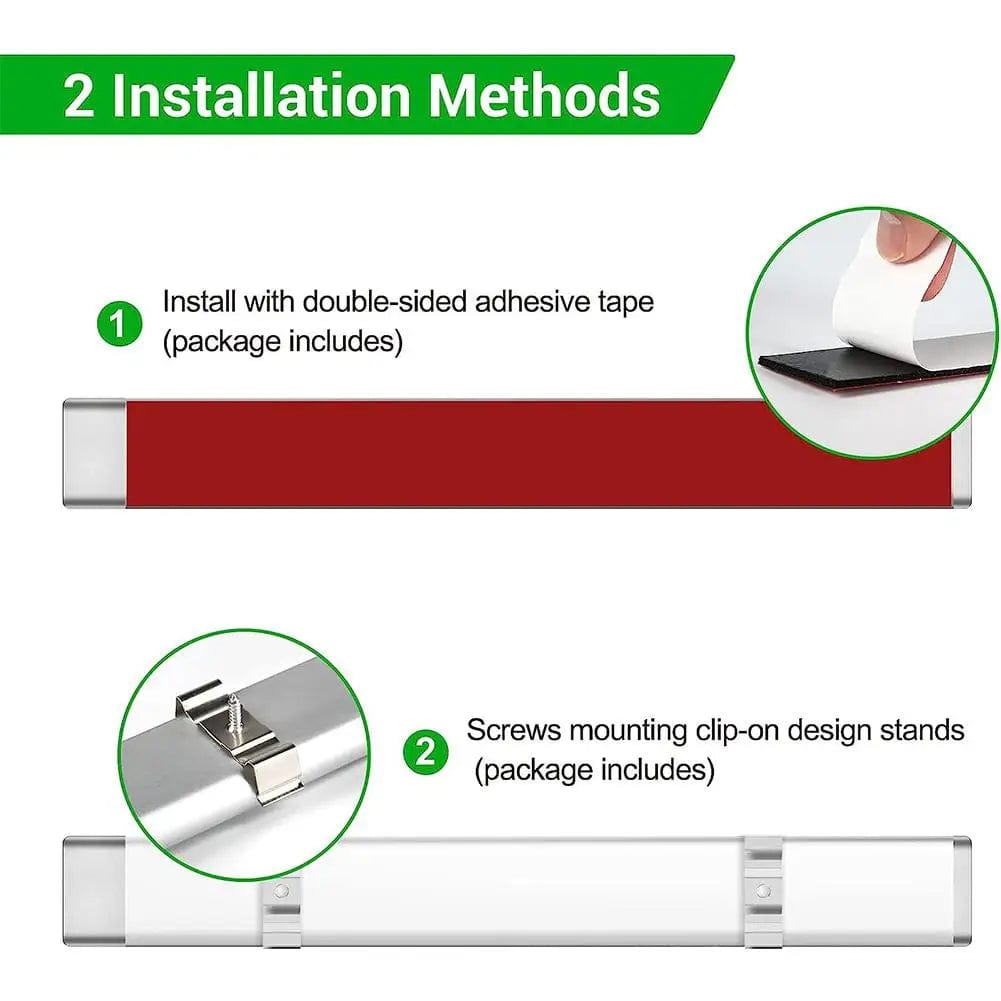 2 Installation Methods

1 Install with double-sided adhesive tape (package includes)

2 Screws mounting clip-on design stands (package includes)