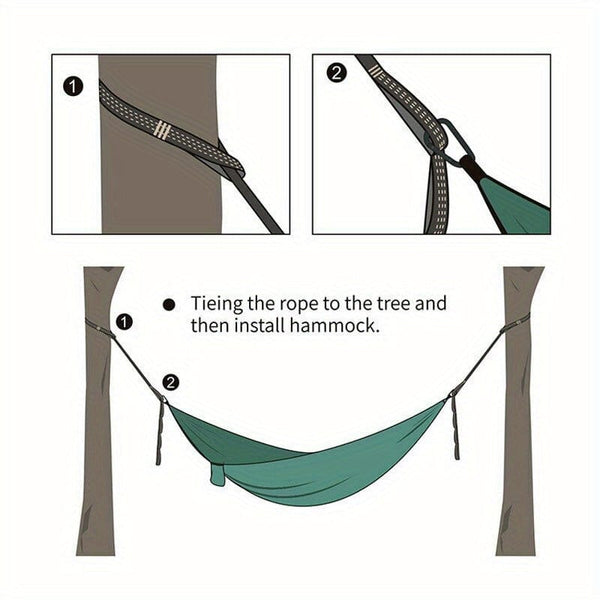 1

2

Tieing the rope to the tree and then install hammock.

1

2