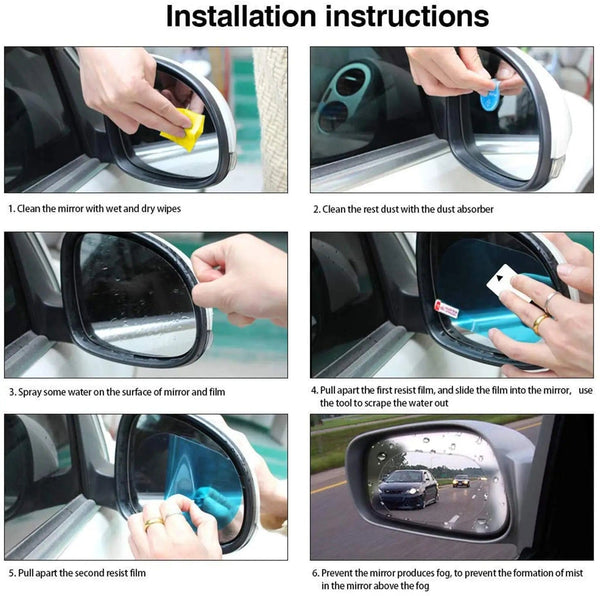 Installation instructions

1. Clean the mirror with wet and dry wipes

2. Clean the rest dust with the dust absorber

3. Spray some water on the surface of mirror and film

4. Pull apart the first resist film, and slide the film into the mirror, use the tool to scrape the water out

5. Pull apart the second resist film

6. Prevent the mirror produces fog, to prevent the formation of mist in the mirror above the fog