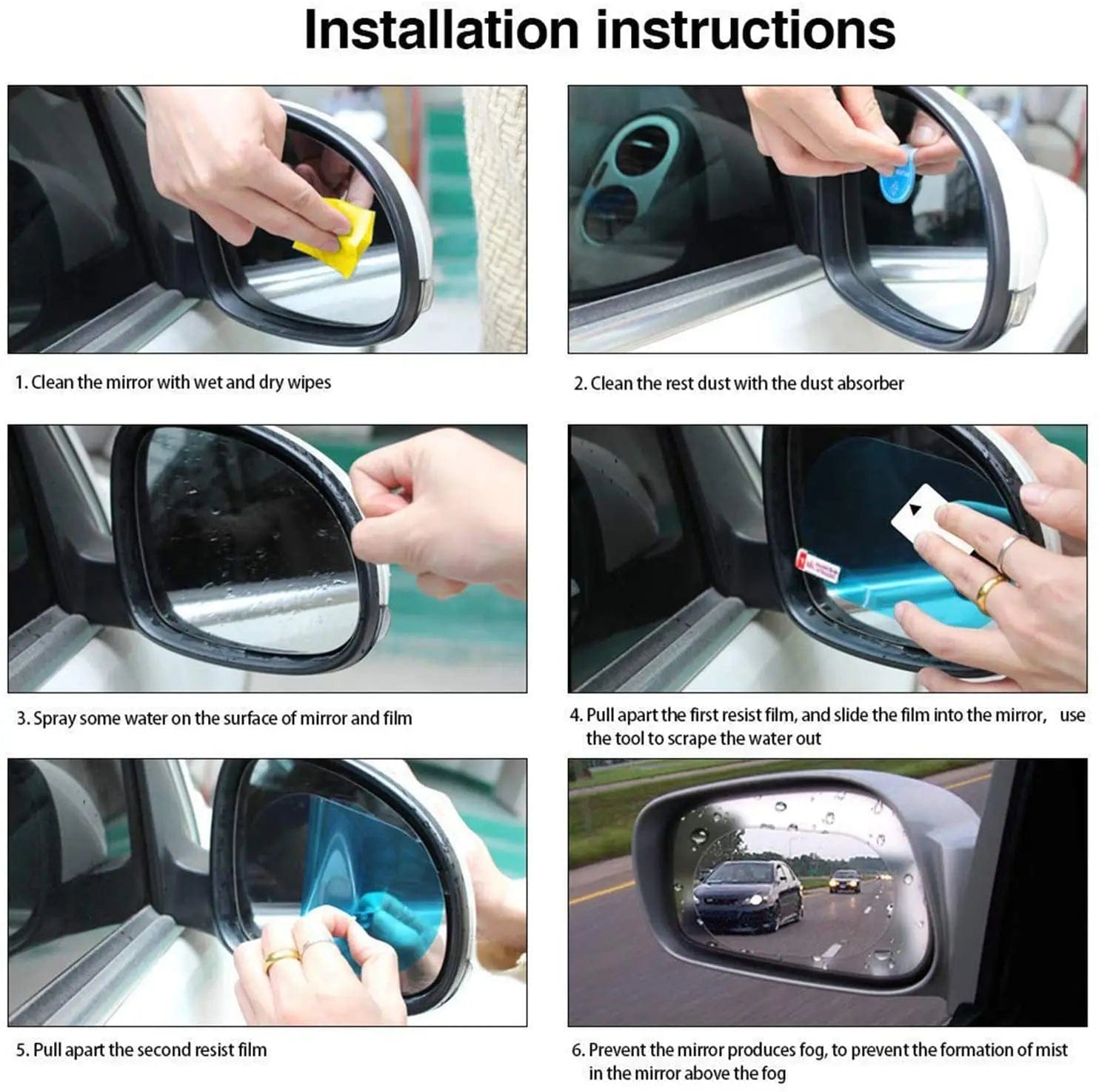 Installation instructions

1. Clean the mirror with wet and dry wipes

2. Clean the rest dust with the dust absorber

3. Spray some water on the surface of mirror and film

4. Pull apart the first resist film, and slide the film into the mirror, use the tool to scrape the water out

5. Pull apart the second resist film

6. Prevent the mirror produces fog, to prevent the formation of mist in the mirror above the fog