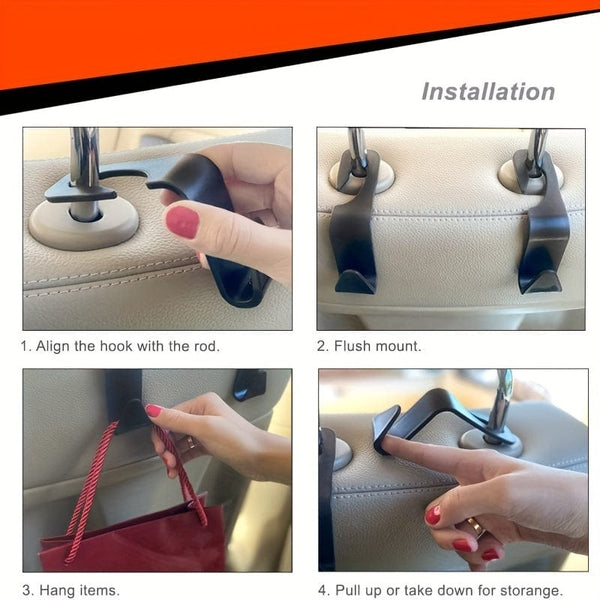 Installation

1. Align the hook with the rod.

2. Flush mount.

3. Hang items.

4. Pull up or take down for storange.