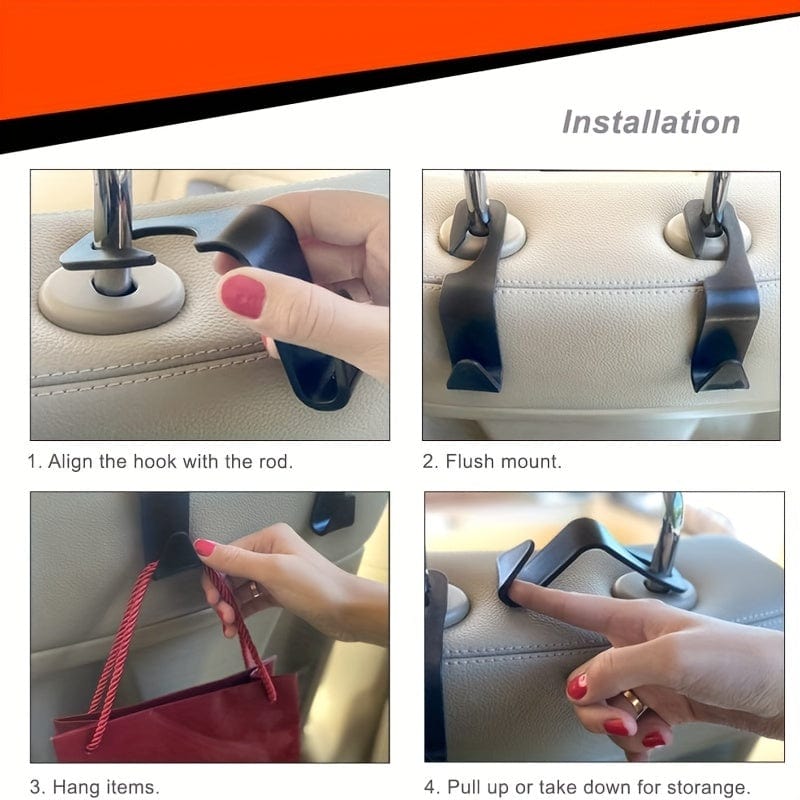 Installation

1. Align the hook with the rod.

2. Flush mount.

3. Hang items.

4. Pull up or take down for storange.