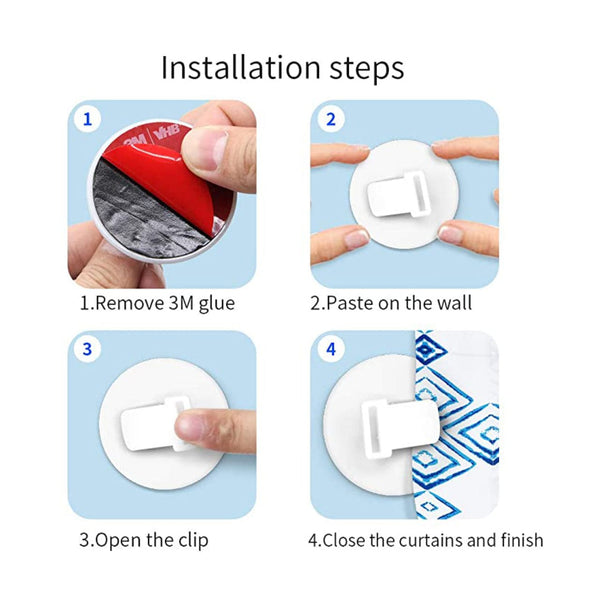 Installation steps

1

3M VHB

1.Remove 3M glue

2

2.Paste on the wall

3

3.Open the clip

4

4.Close the curtains and finish