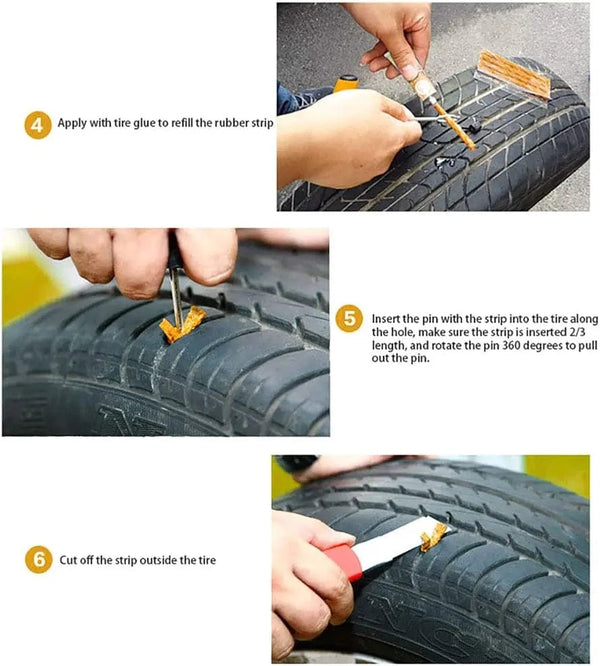 4 Apply with tire glue to refill the rubber strip

5 Insert the pin with the strip into the tire along the hole, make sure the strip is inserted 2/3 length, and rotate the pin 360 degrees to pull out the pin.

6 Cut off the strip outside the tire