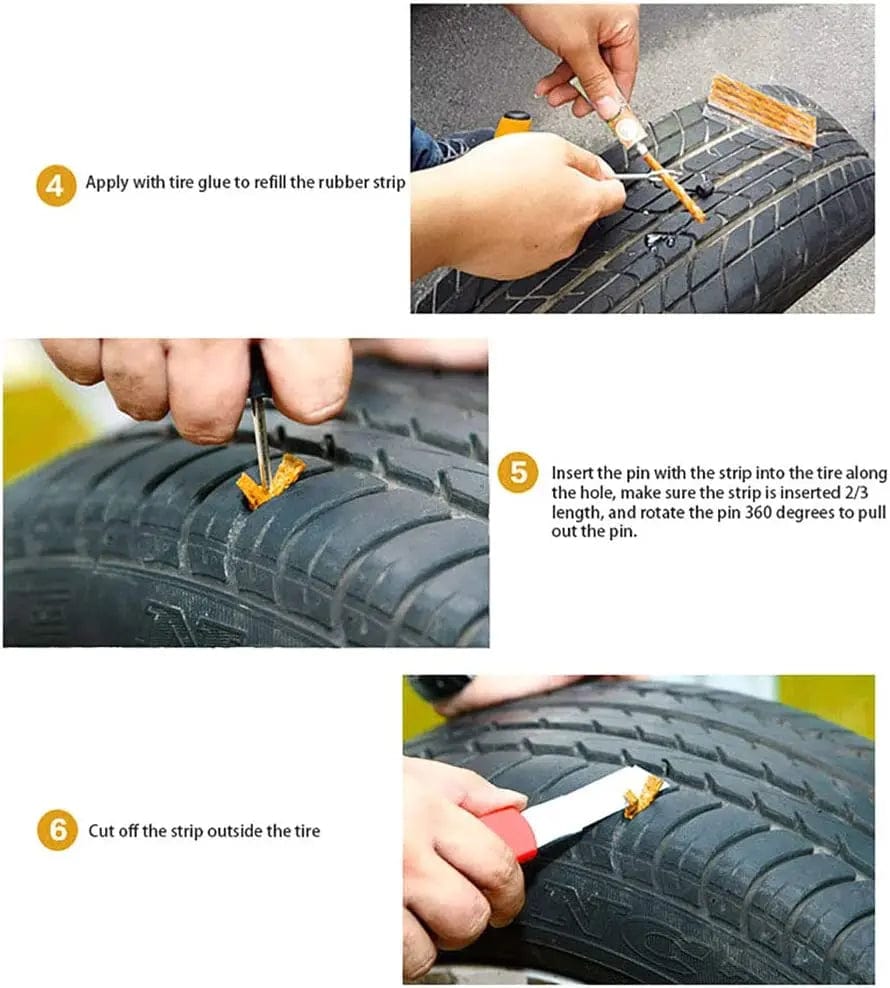 4 Apply with tire glue to refill the rubber strip

5 Insert the pin with the strip into the tire along the hole, make sure the strip is inserted 2/3 length, and rotate the pin 360 degrees to pull out the pin.

6 Cut off the strip outside the tire