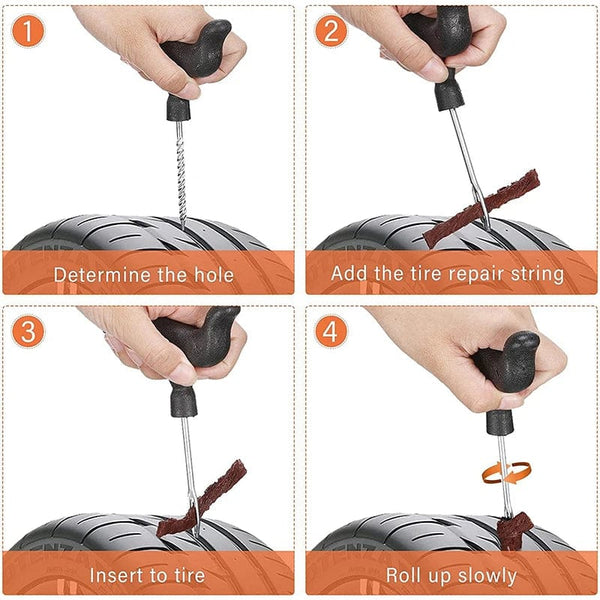 1

Determine the hole

2

Add the tire repair string

3

Insert to tire

4

Roll up slowly