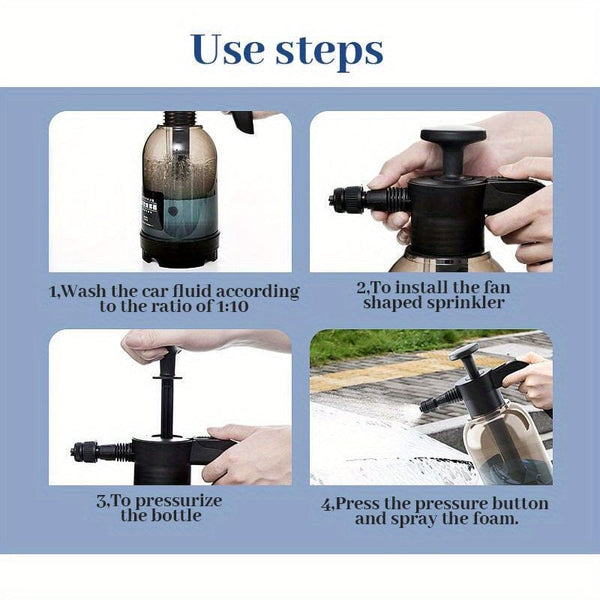 Use steps

1,Wash the car fluid according to the ratio of 1:10

2,To install the fan shaped sprinkler

3,To pressurize the bottle

4,Press the pressure button and spray the foam.