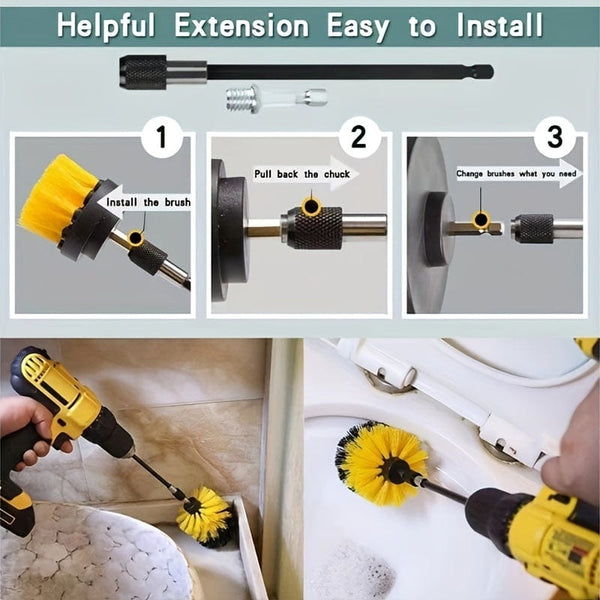 Helpful Extension Easy to Install

1

Install the brush

2

Pull back the chuck

3

Change brushes what you need